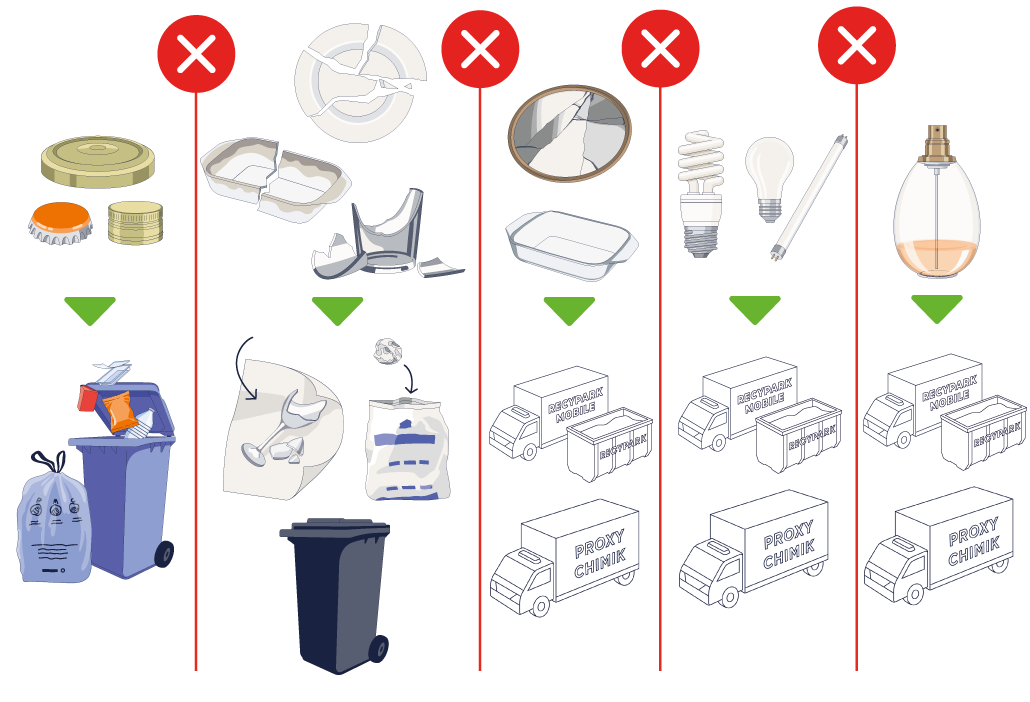 RECYPARK MOBILE

RECYPARK

PROXY CHIMIK

RECYPARK MOBILE

RECYPARK

PROXY CHIMIK

RECYPARK MOBILE

RECYPARK

PROXY CHIMIK